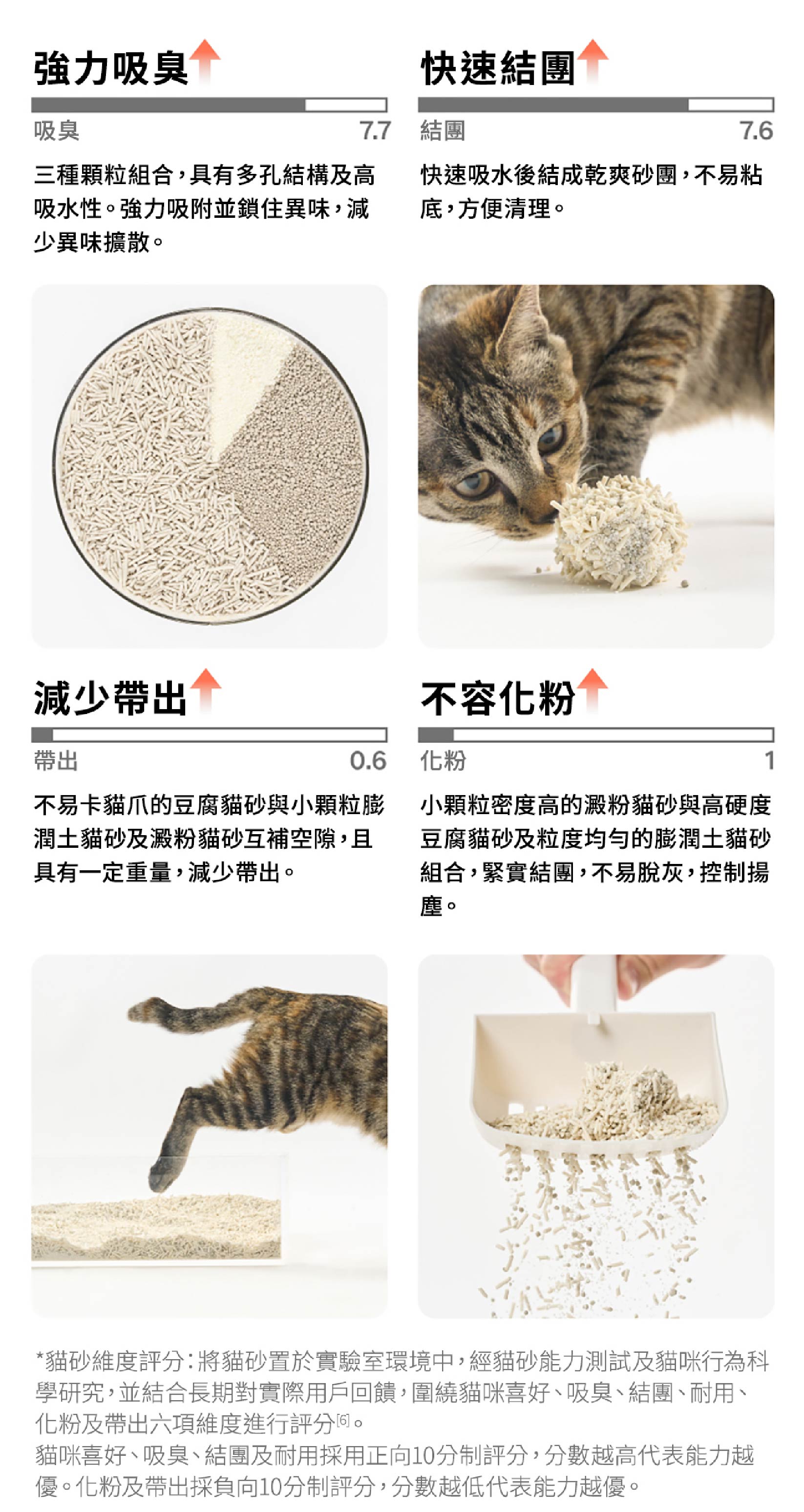 強力吸臭

吸臭 7.7

三種顆粒組合，具有多孔結構及高吸水性。強力吸附並鎖住異味，減少異味擴散。

快速結團

結團 7.6

快速吸水後結成乾爽砂團，不易粘底，方便清理。

減少帶出

帶出 0.6

不易卡貓爪的豆腐貓砂與小顆粒膨潤土貓砂及澱粉貓砂互補空隙，且具有一定重量，減少帶出。

不容化粉

化粉 1

小顆粒密度高的澱粉貓砂與高硬度豆腐貓砂及粒度均勻的膨潤土貓砂組合，緊實結團，不易脫灰，控制揚塵。

*貓砂維度評分：將貓砂置於實驗室環境中，經貓砂能力測試及貓咪行為科學研究，並結合長期對實際用戶回饋，圍繞貓咪喜好、吸臭、結團、耐用、化粉及帶出六項維度進行評分[6]。
貓咪喜好、吸臭、結團及耐用採用正向10分制評分，分數越高代表能力越優。化粉及帶出採負向10分制評分，分數越低代表能力越優。